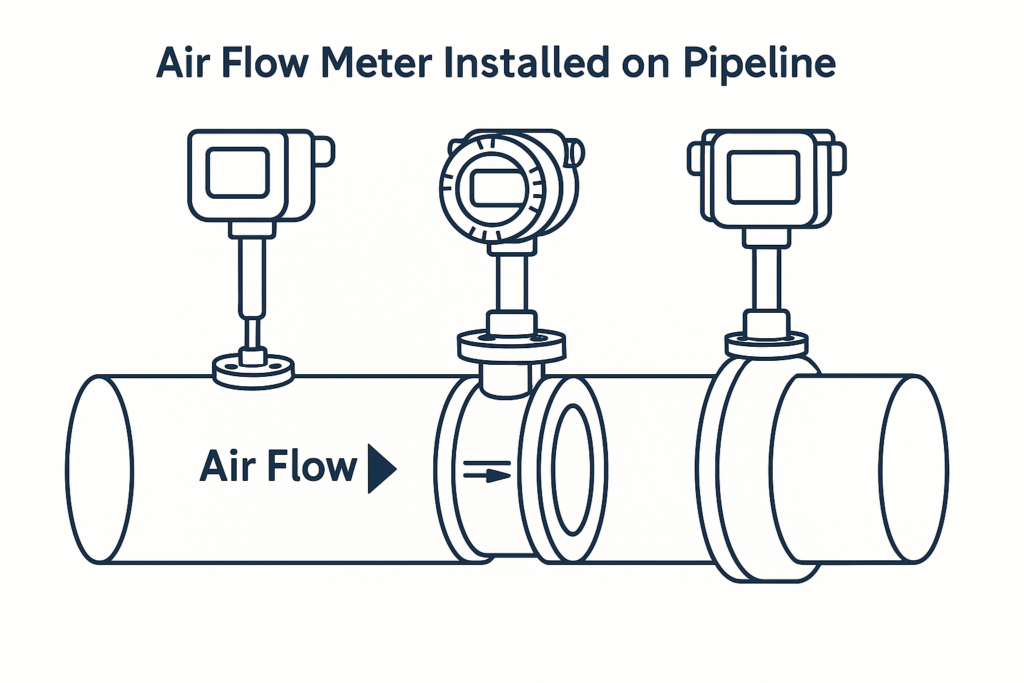 Air Flow Meter Installed on Pipeline

Air Flow